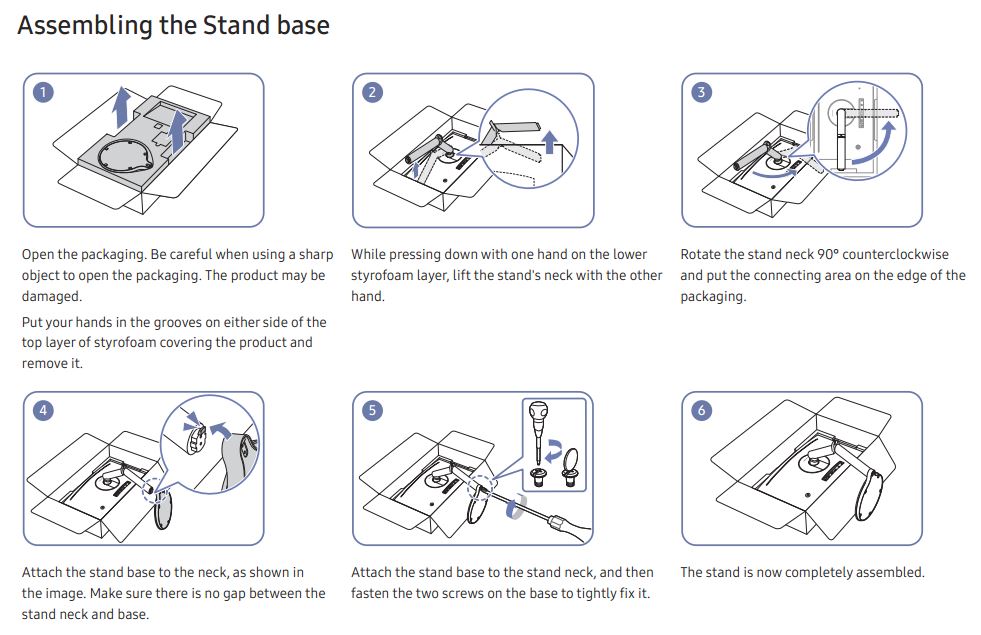 Assembling the Stand base

1

Open the packaging. Be careful when using a sharp object to open the packaging. The product may be damaged.

Put your hands in the grooves on either side of the top layer of styrofoam covering the product and remove it.

2

While pressing down with one hand on the lower styrofoam layer, lift the stand's neck with the other hand.

3

Rotate the stand neck 90° counterclockwise and put the connecting area on the edge of the packaging.

4

Attach the stand base to the neck, as shown in the image. Make sure there is no gap between the stand neck and base.

5

Attach the stand base to the stand neck, and then fasten the two screws on the base to tightly fix it.

6

The stand is now completely assembled.